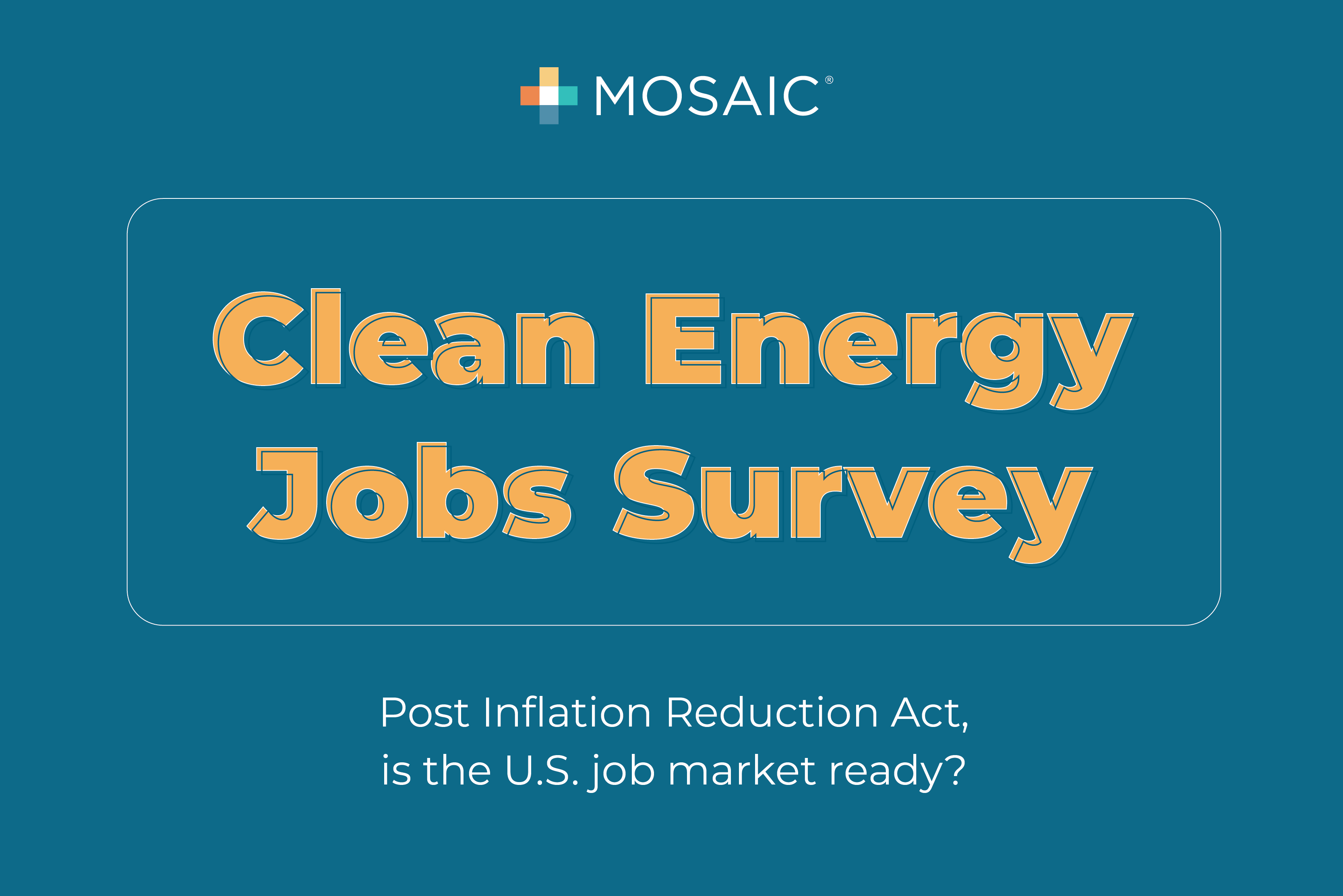 MOSAIC®

Clean Energy Jobs Survey

Post Inflation Reduction Act, is the U.S. job market ready?