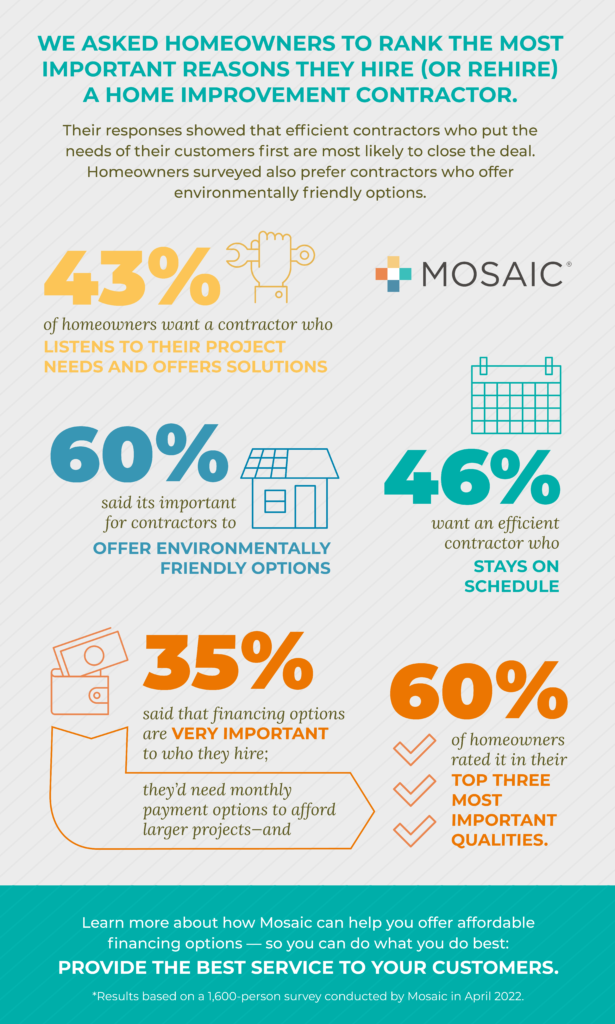 WE ASKED HOMEOWNERS TO RANK THE MOST IMPORTANT REASONS THEY HIRE (OR REHIRE) A HOME IMPROVEMENT CONTRACTOR.

Their responses showed that efficient contractors who put the needs of their customers first are most likely to close the deal. Homeowners surveyed also prefer contractors who offer environmentally friendly options.

43%

of homeowners want a contractor who LISTENS TO THEIR PROJECT NEEDS AND OFFERS SOLUTIONS

MOSAIC®

60%

said its important for contractors to OFFER ENVIRONMENTALLY FRIENDLY OPTIONS

46%

want an efficient contractor who STAYS ON SCHEDULE

35%

said that financing options are VERY IMPORTANT to who they hire;

they'd need monthly payment options to afford larger projects—and

60%

of homeowners rated it in their TOP THREE MOST IMPORTANT QUALITIES.

Learn more about how Mosaic can help you offer affordable financing options — so you can do what you do best:

PROVIDE THE BEST SERVICE TO YOUR CUSTOMERS.

*Results based on a 1,600-person survey conducted by Mosaic in April 2022.